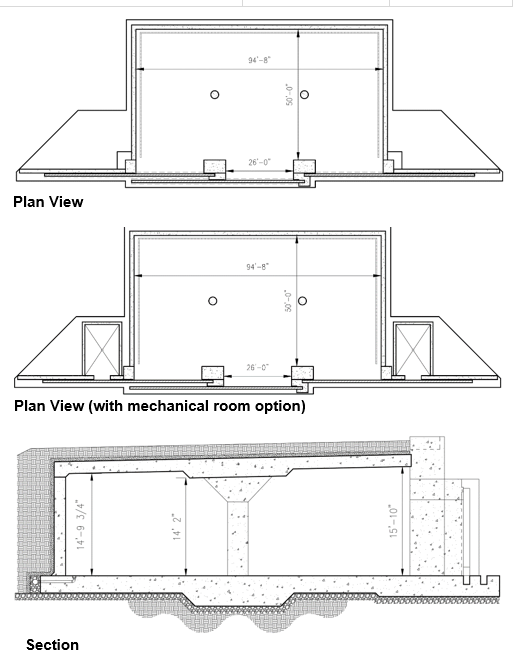 94'-8"

50'-0"

26'-0"

Plan View

94'-8"

50'-0"

26'-0"

Plan View (with mechanical room option)

14'-9 3/4"

14' 2"

15'-10"

Section